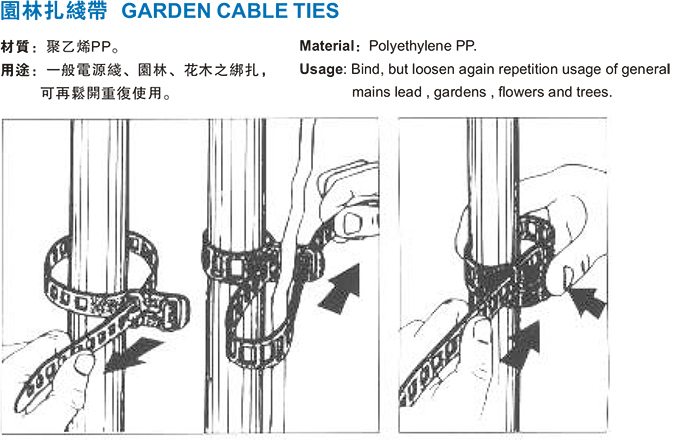 園林扎綫帶 GARDEN CABLE TIES

材質：聚乙烯PP。

用途：一般電源綫、園林、花木之綁扎，可再鬆開重復使用。

Material：Polyethylene PP.

Usage: Bind, but loosen again repetition usage of general mains lead , gardens , flowers and trees.